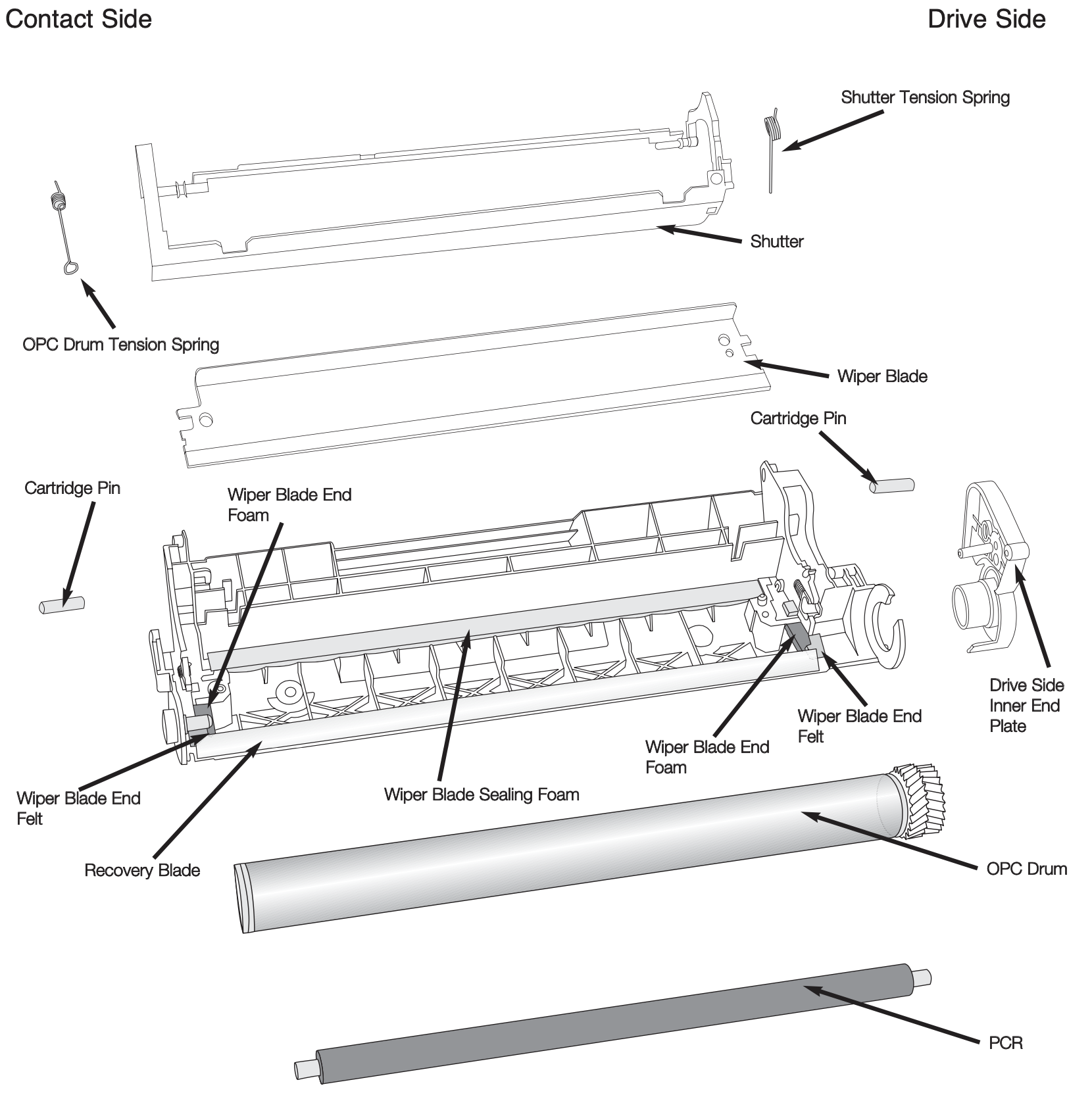 Contact Side

Drive Side

Shutter Tension Spring

Shutter

OPC Drum Tension Spring

Wiper Blade

Cartridge Pin

Cartridge Pin

Wiper Blade End Foam

Drive Side Inner End Plate

Wiper Blade End Felt

Wiper Blade End Foam

Wiper Blade End Felt

Wiper Blade Sealing Foam

Recovery Blade

OPC Drum

PCR