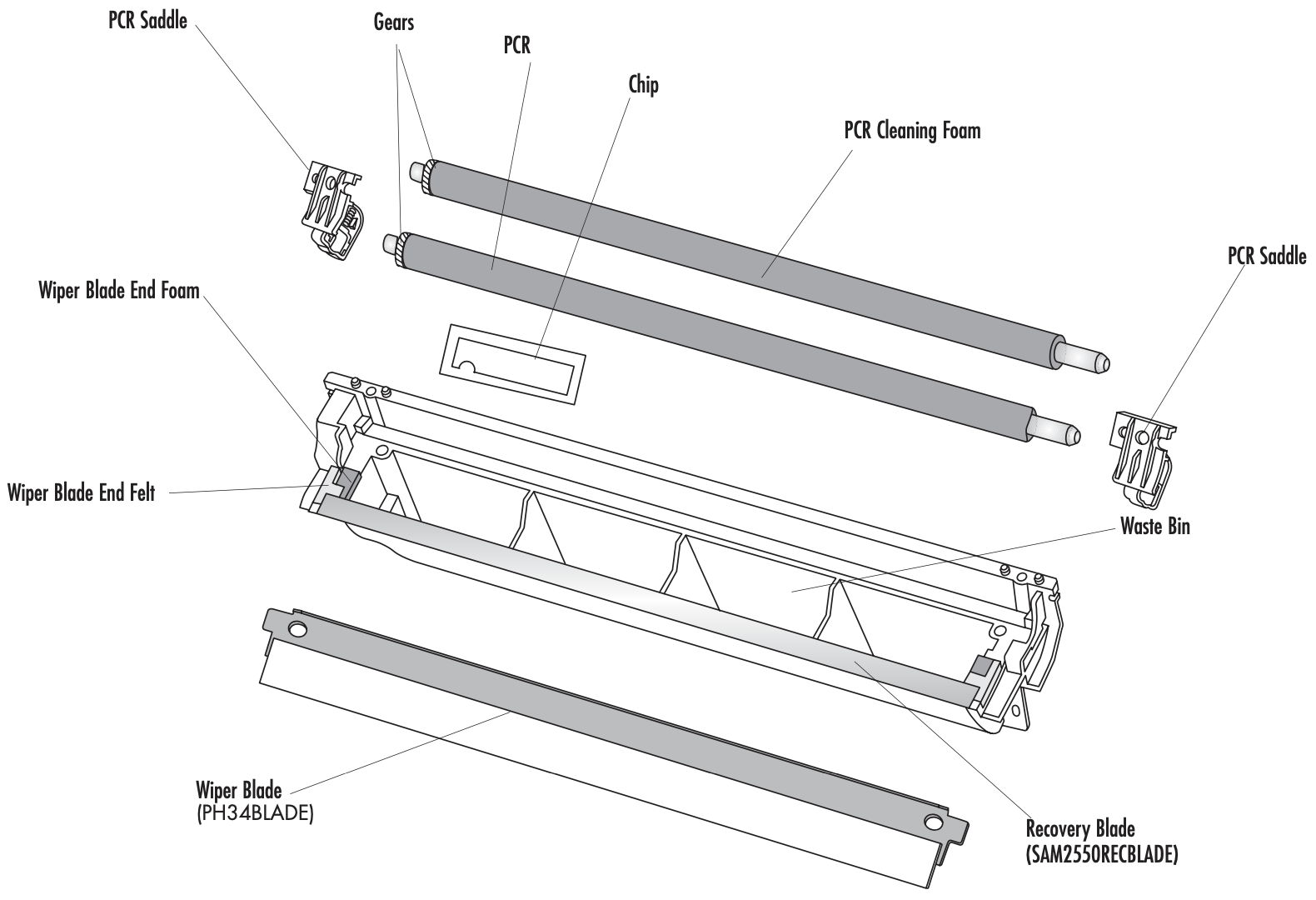 PCR Saddle

Gears

PCR

Chip

PCR Cleaning Foam

PCR Saddle

Wiper Blade End Foam

Wiper Blade End Felt

Waste Bin

Wiper Blade
(PH34BLADE)

Recovery Blade
(SAM2550RECBLADE)